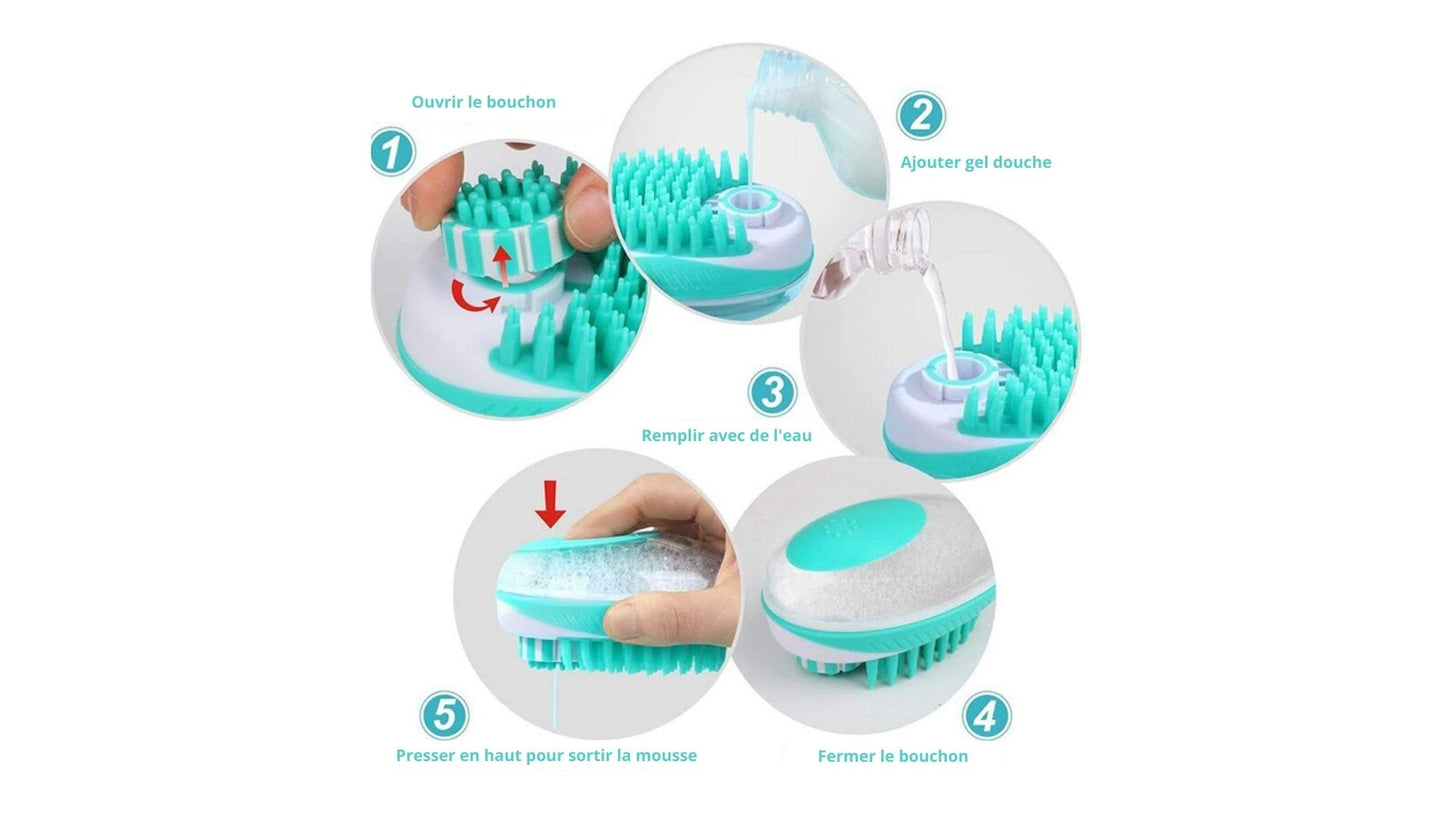 Ouvrir le bouchon

1

2

Ajouter gel douche

3

Remplir avec de l'eau

5

Presser en haut pour sortir la mousse

4

Fermer le bouchon